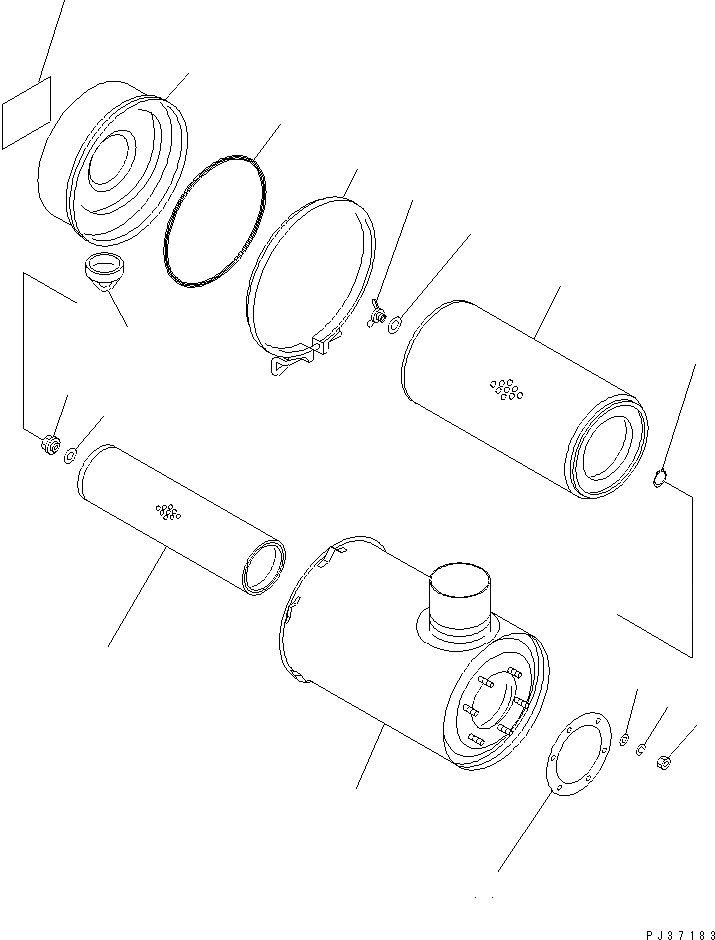 PJ37183