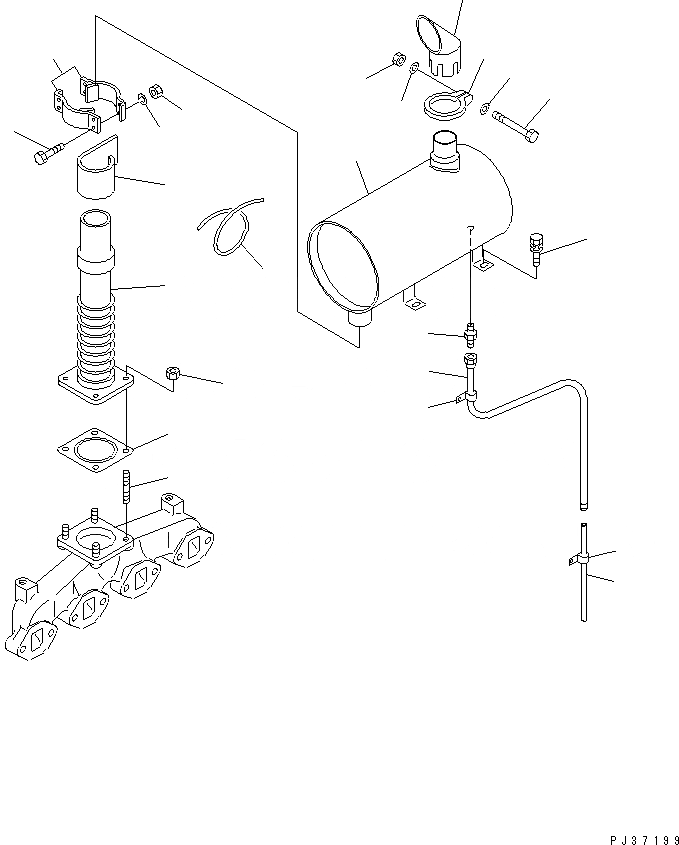 PJ37199