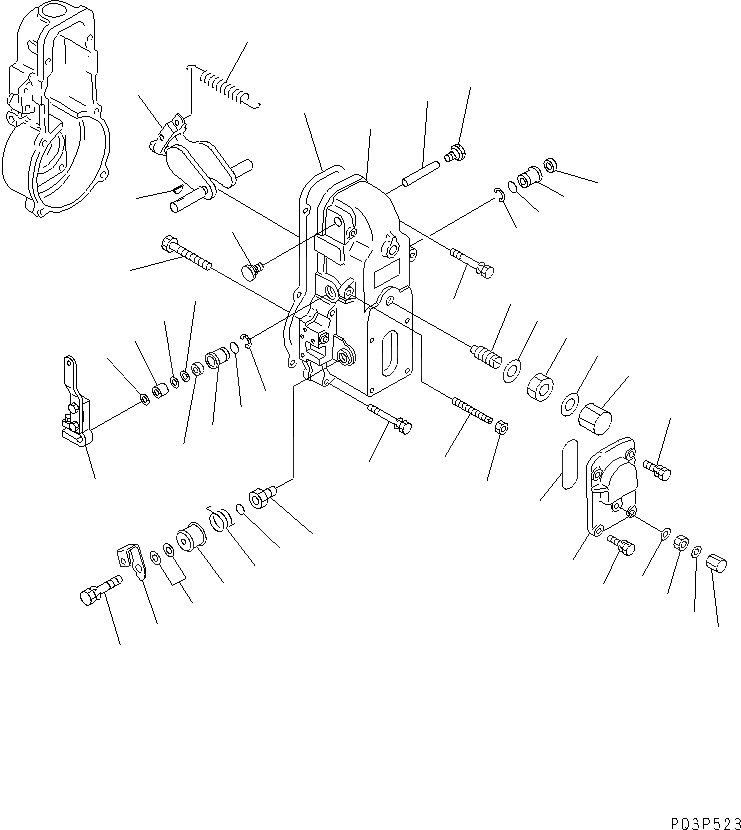 P03P523