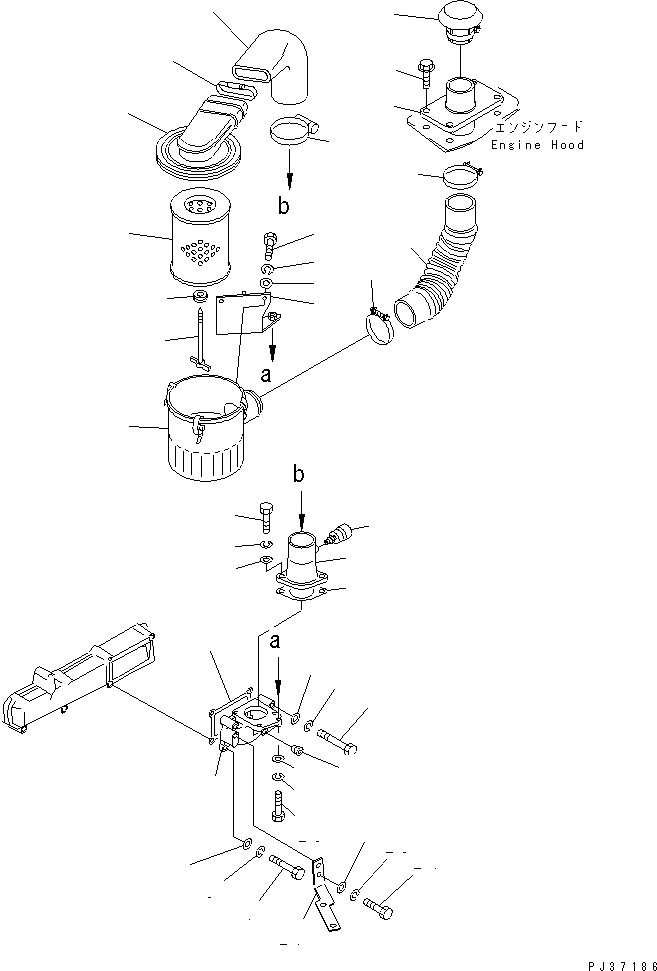 エンジンフード
Engine Hood

b

a

b

a

PJ37186