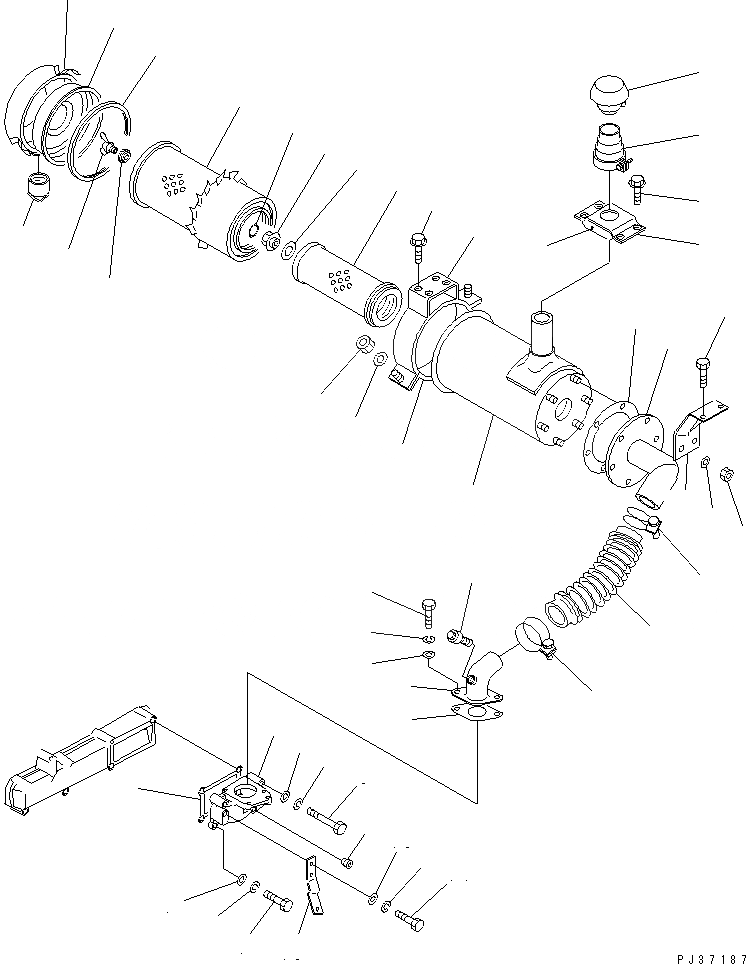 PJ37187