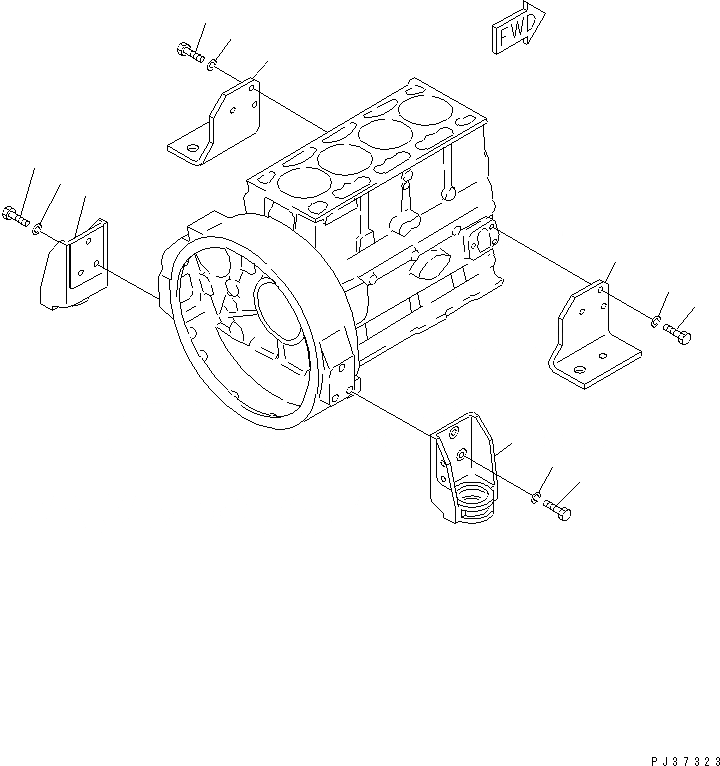 FWD

PJ37323