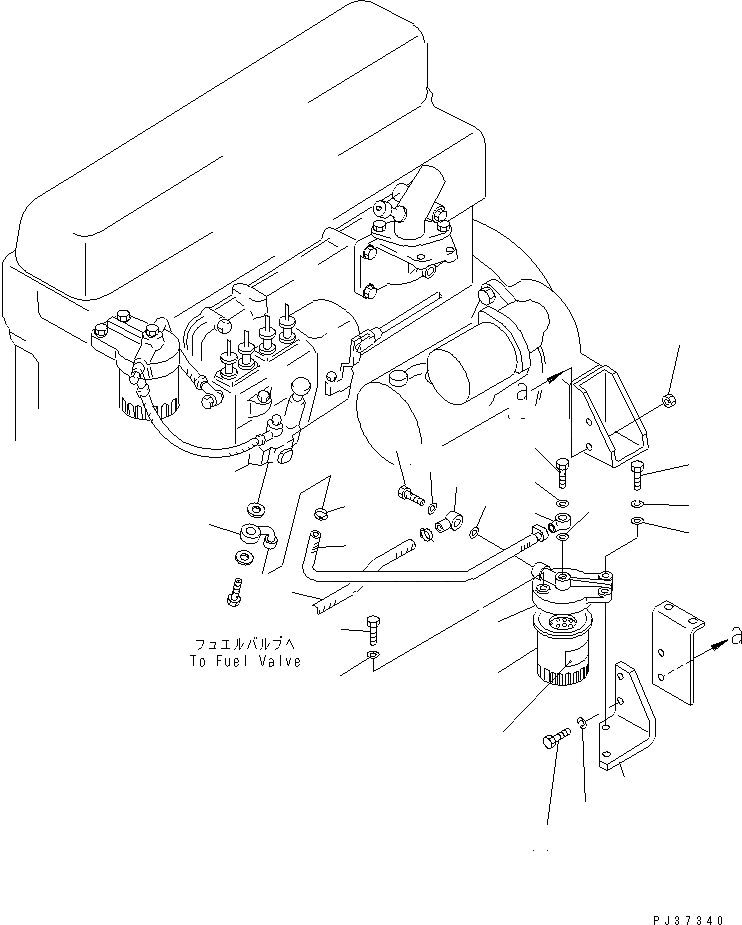 a

フュエルバルブへ
To Fuel Valve

a

PJ37340