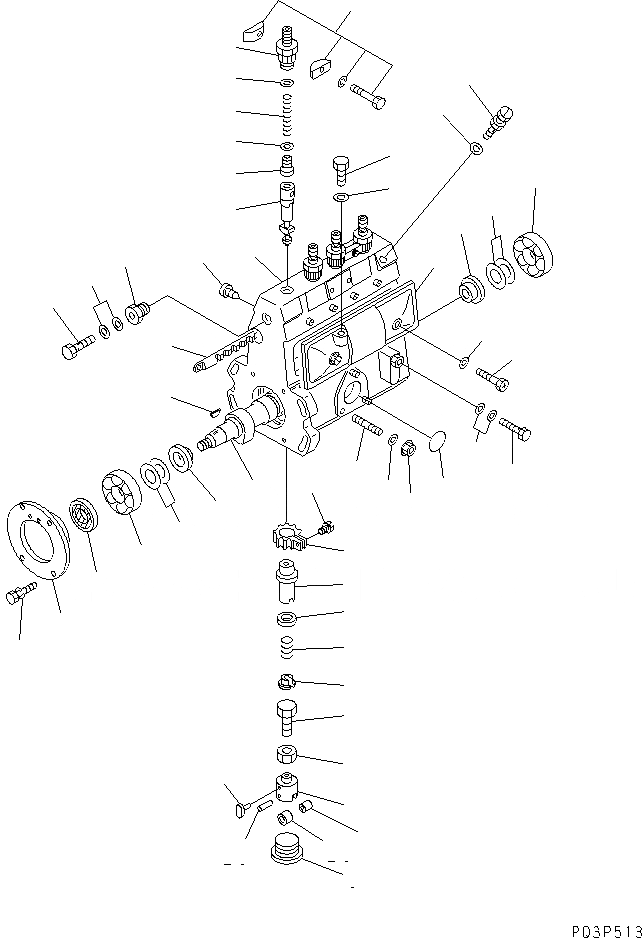 P03P513