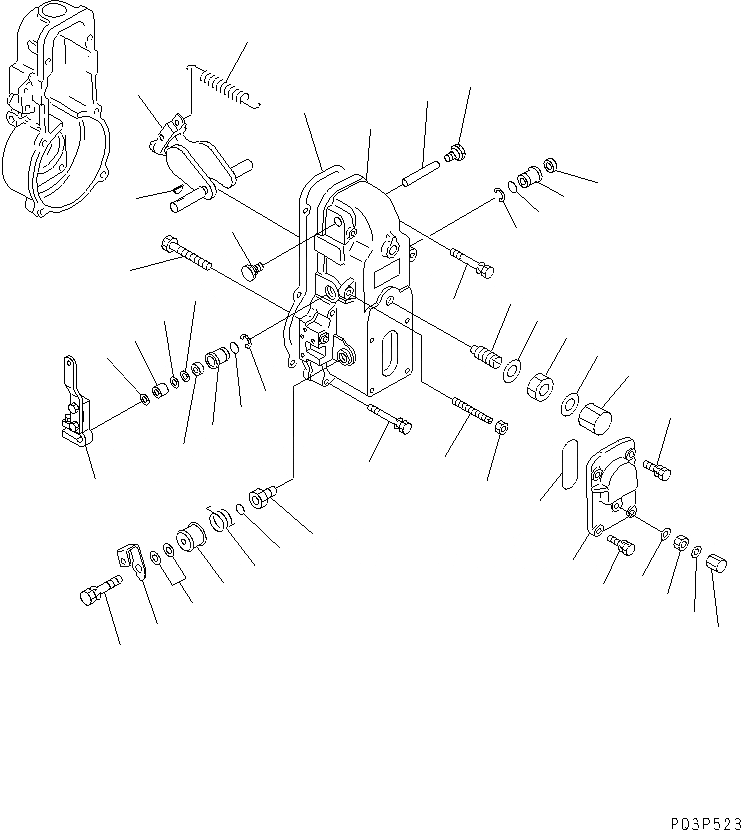 P03P523