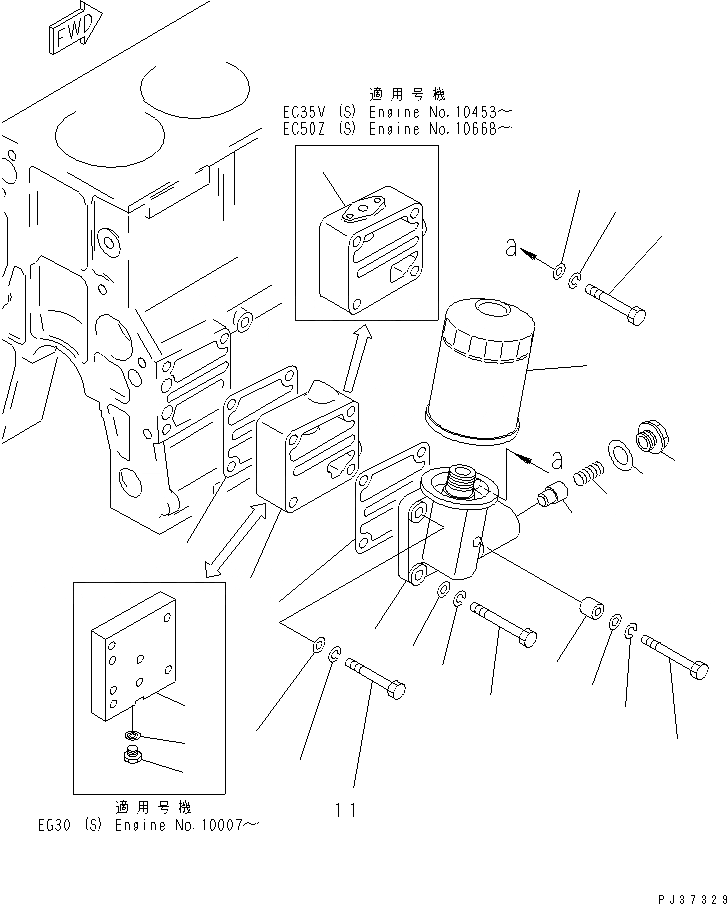 FWD

適用号機
EC35V (S) Engine No.10453~
EC50Z (S) Engine No.10668~

a

a

適用号機
EG30 (S) Engine No.10007~

11

PJ37329