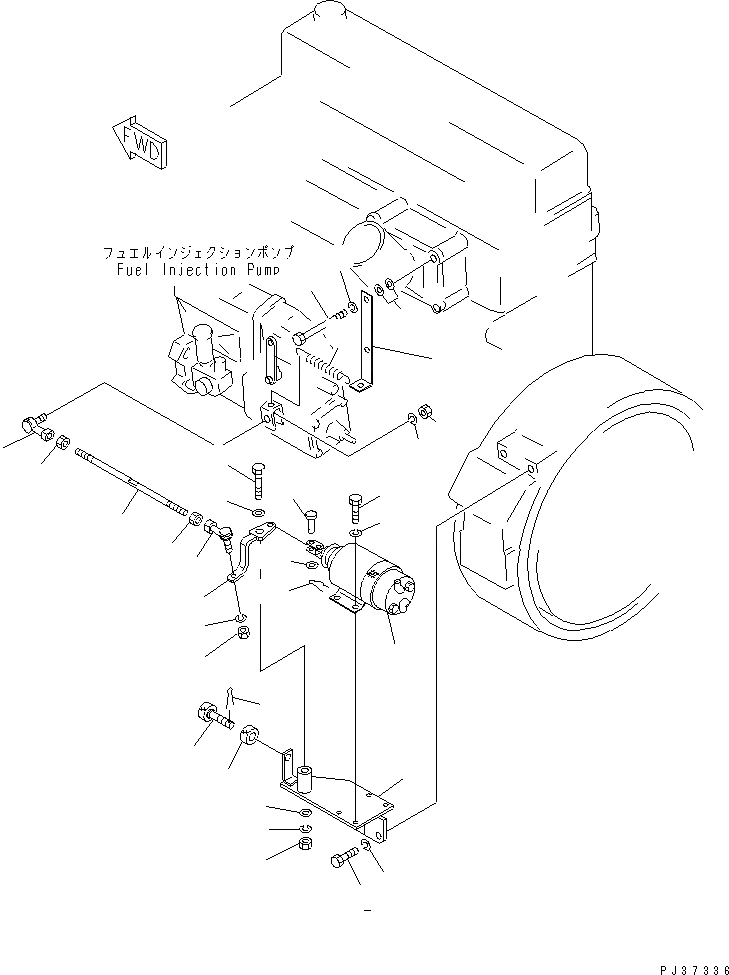 FWD

フュエルインジェクションポンプ
Fuel Injection Pump

PJ37336