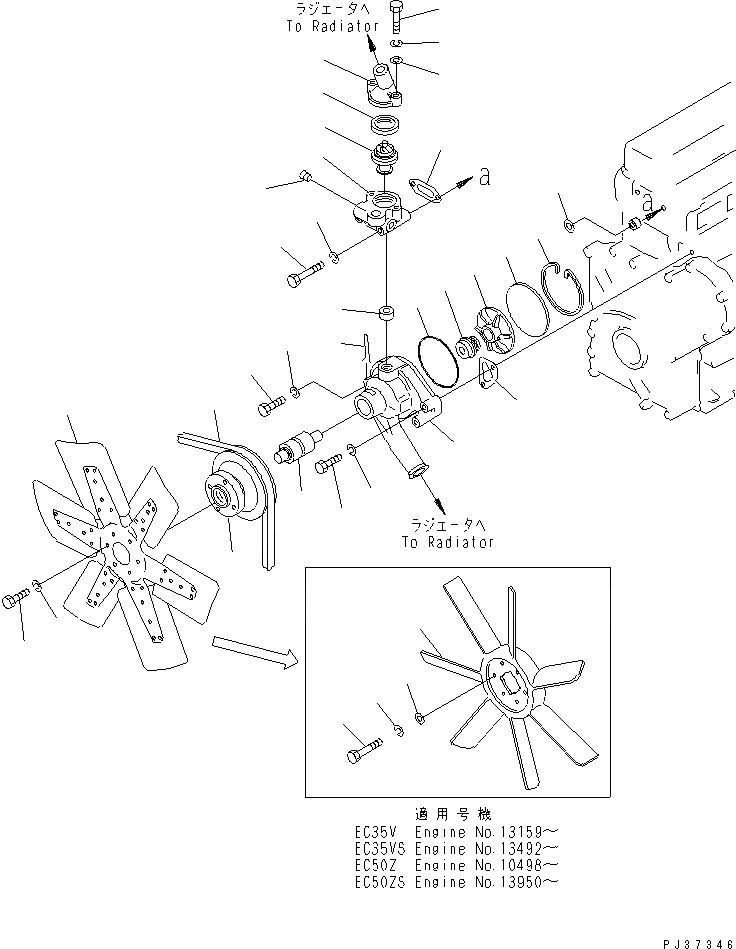 ラジエータへ
To Radiator

a

a

ラジエータへ
To Radiator

適用号機
EC35V Engine No.13159～
EC35VS Engine No.13492～
EC50Z Engine No.10498～
EC50ZS Engine No.13950～

PJ37346