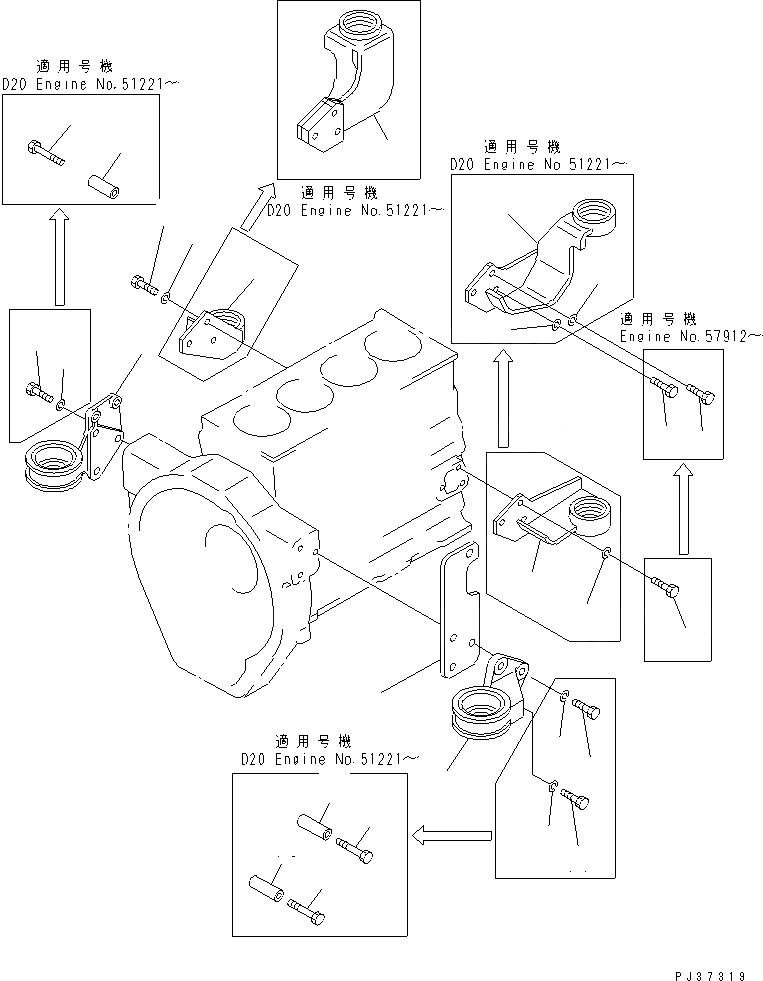 適用号機
D20 Engine No.51221～

適用号機
D20 Engine No.51221～

適用号機
D20 Engine No 51221～

適用号機
Engine No.57912～

適用号機
D20 Engine No.51221～

PJ37319