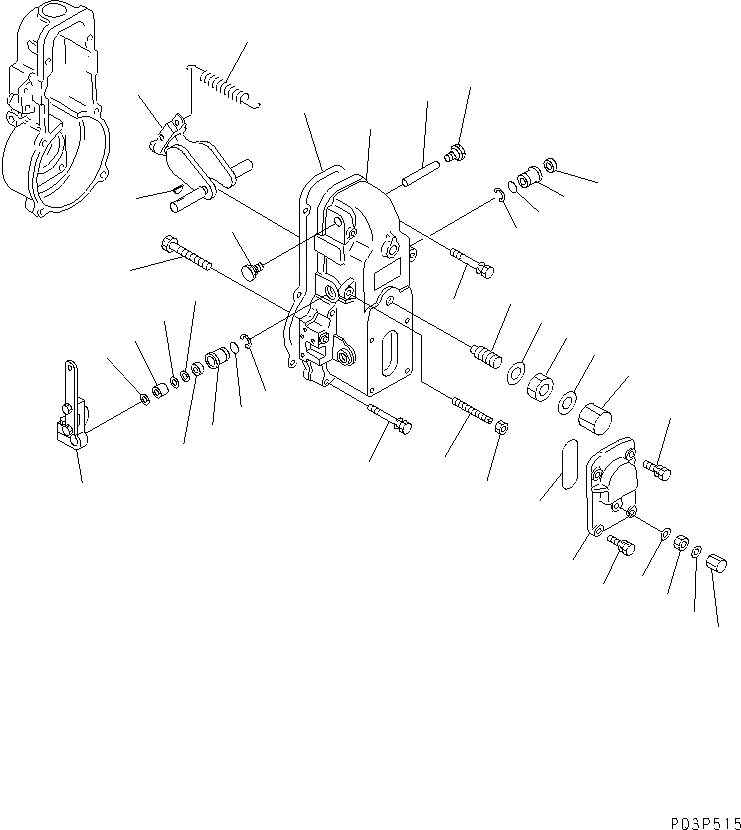 P03P515