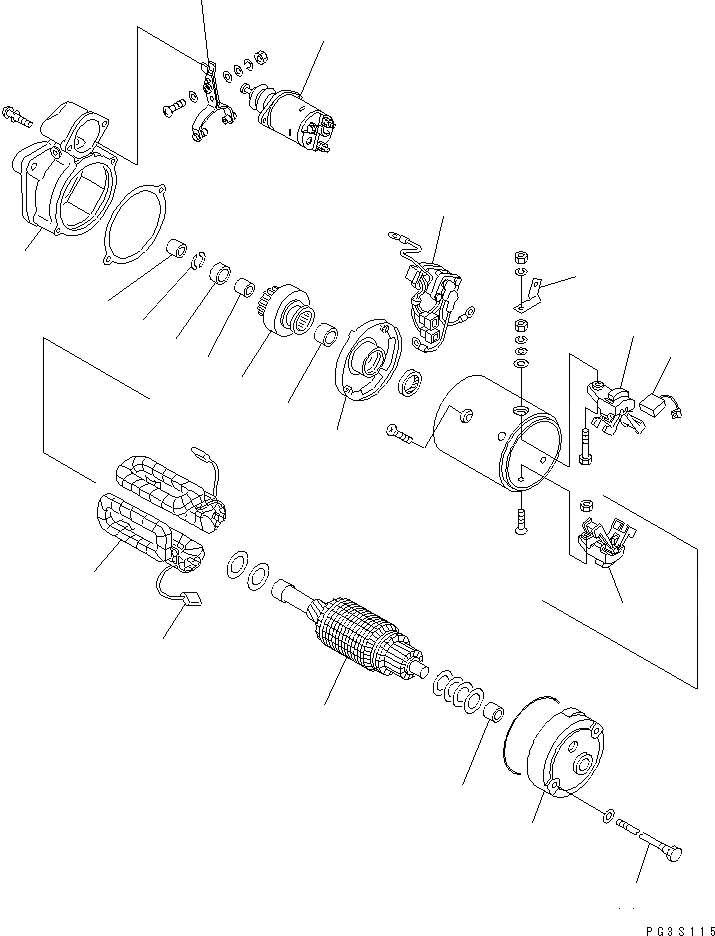 PG3S115