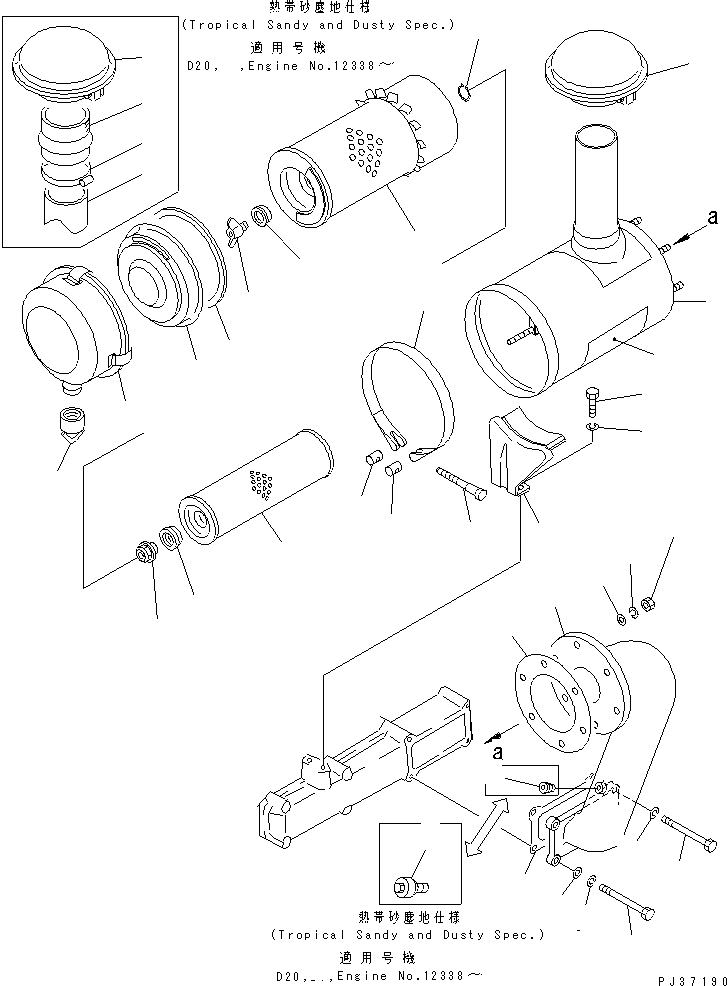 熱帯砂塵地仕様
(Tropical Sandy and Dusty Spec.)
適用号機
D20, ,Engine No.12338～

a

a

熱帯砂塵地仕様
(Tropical Sandy and Dusty Spec.)
適用号機
D20,..,Engine No.12338～

PJ37190