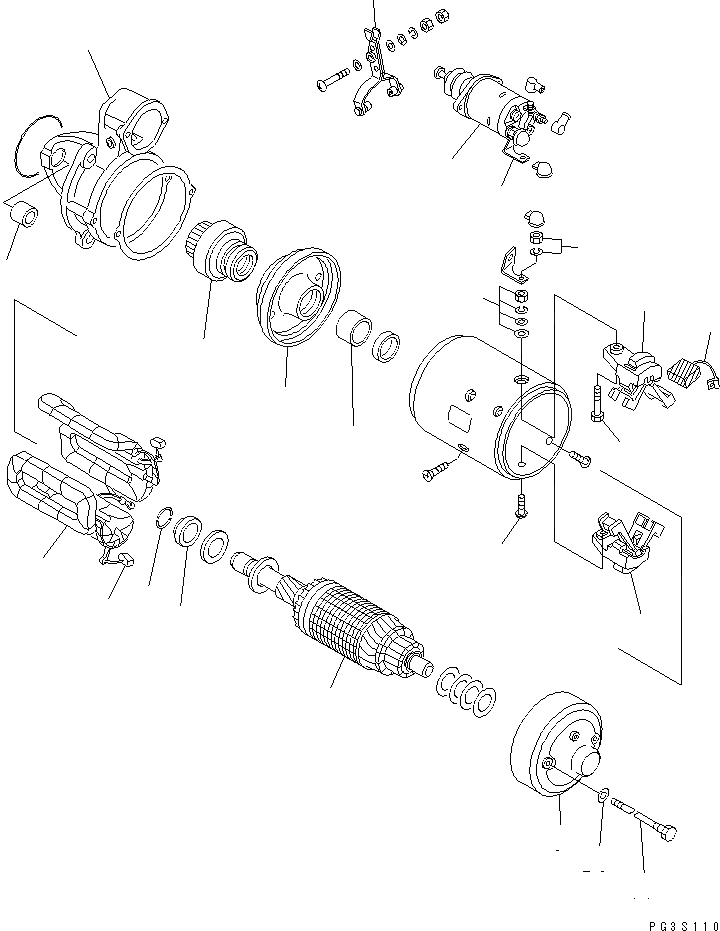 PG3S110