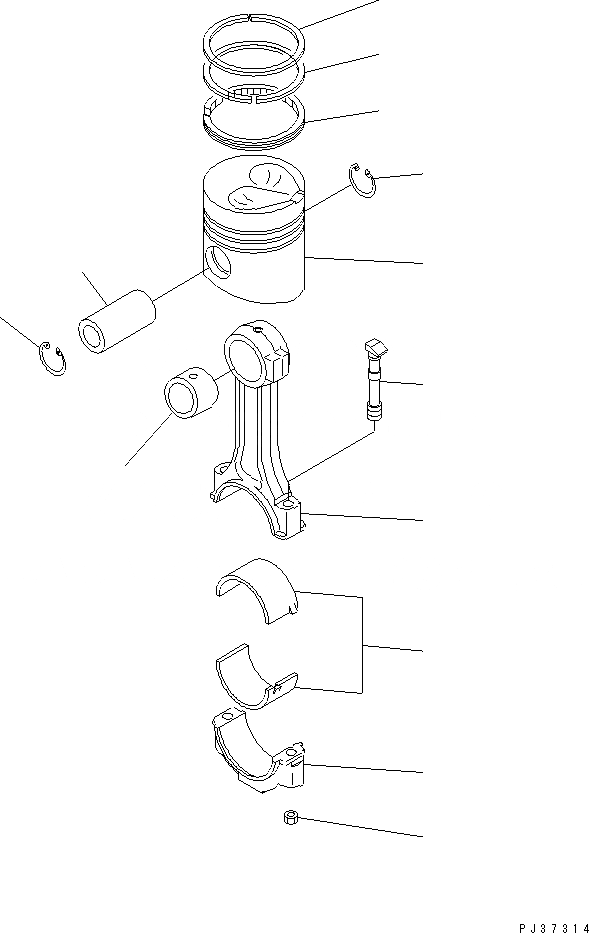 PJ37314