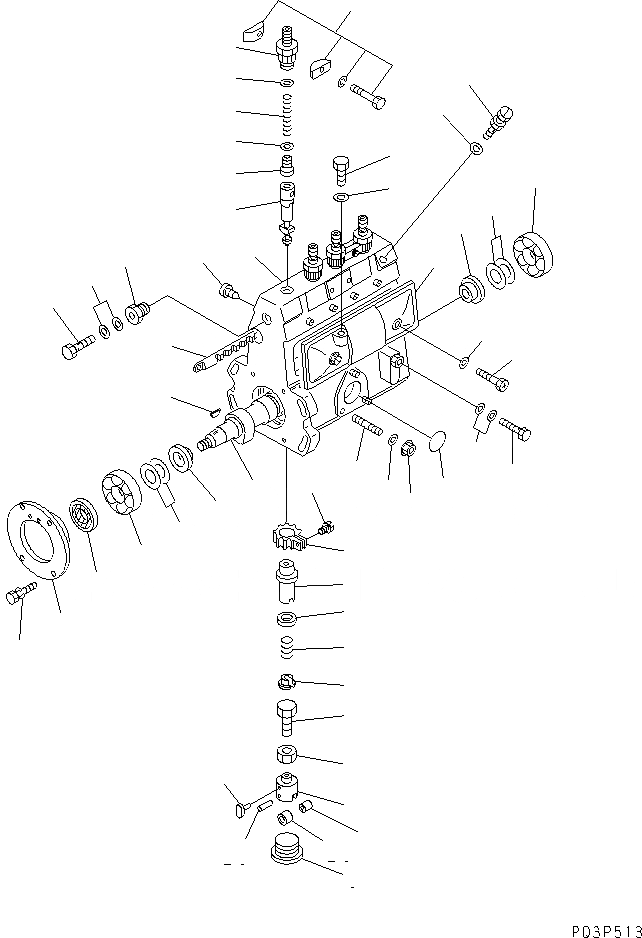 P03P513