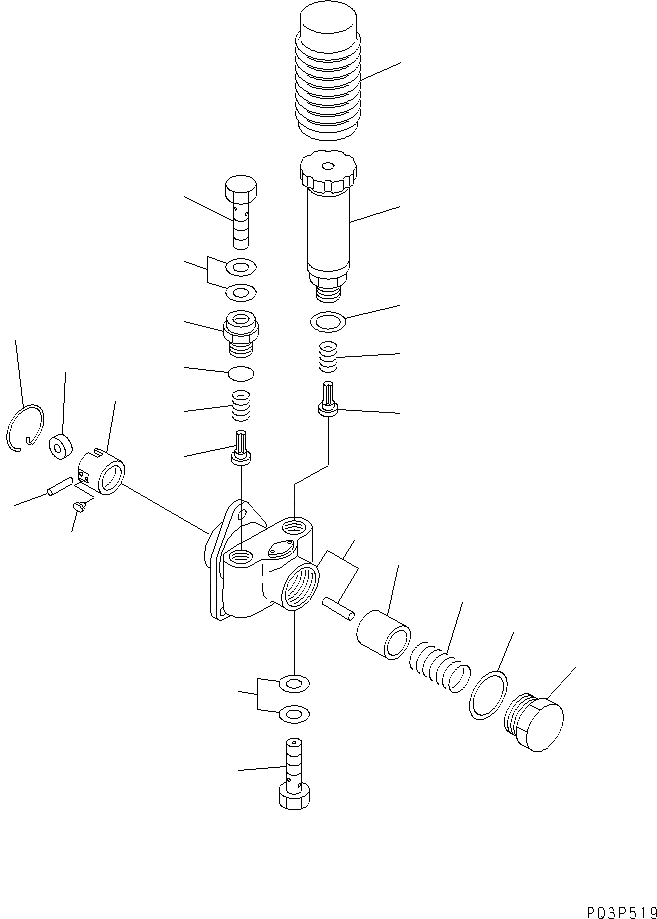 P03P519