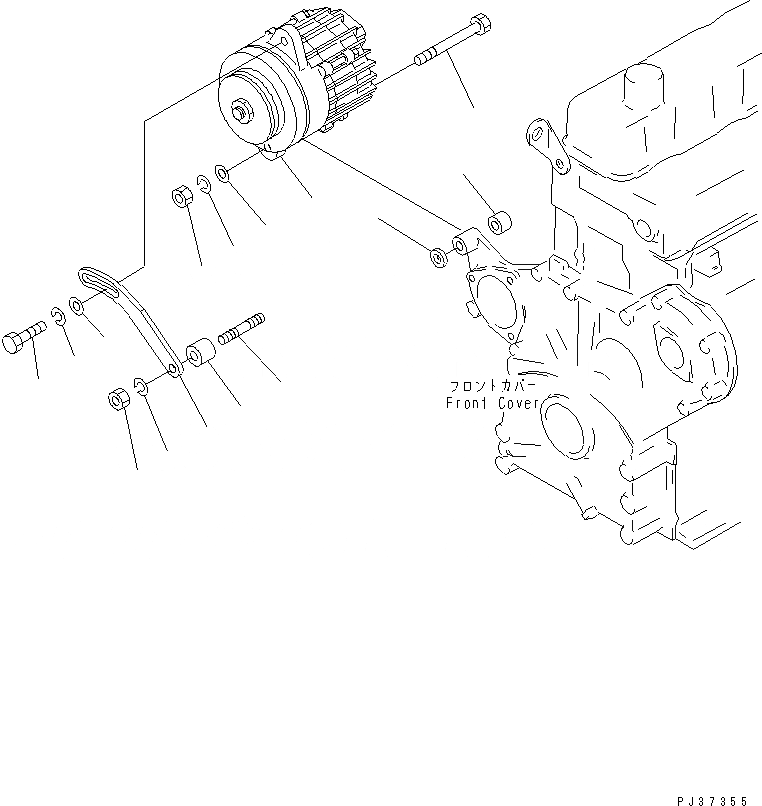 フロントカバー
Front Cover

PJ37355