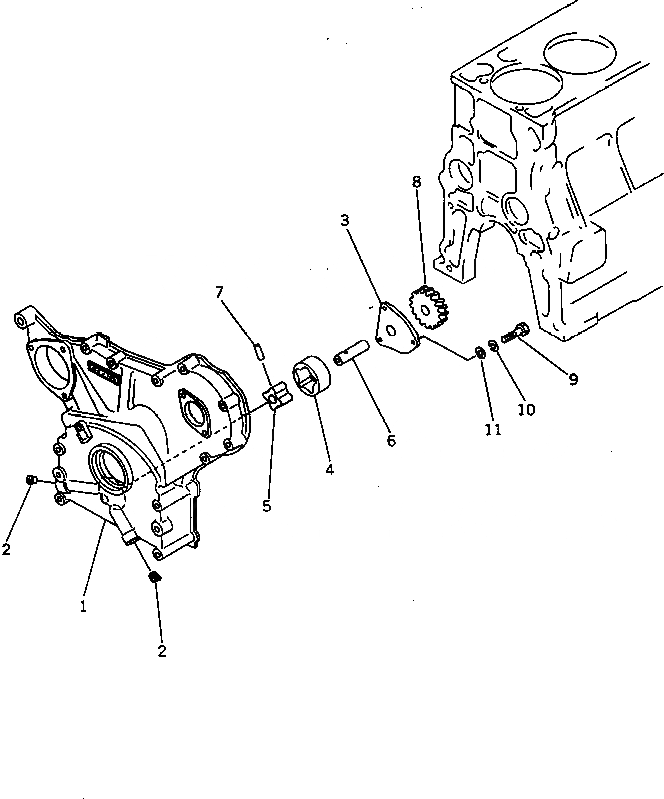 8
3
7
9
10
11
6
4
5
2
1
2