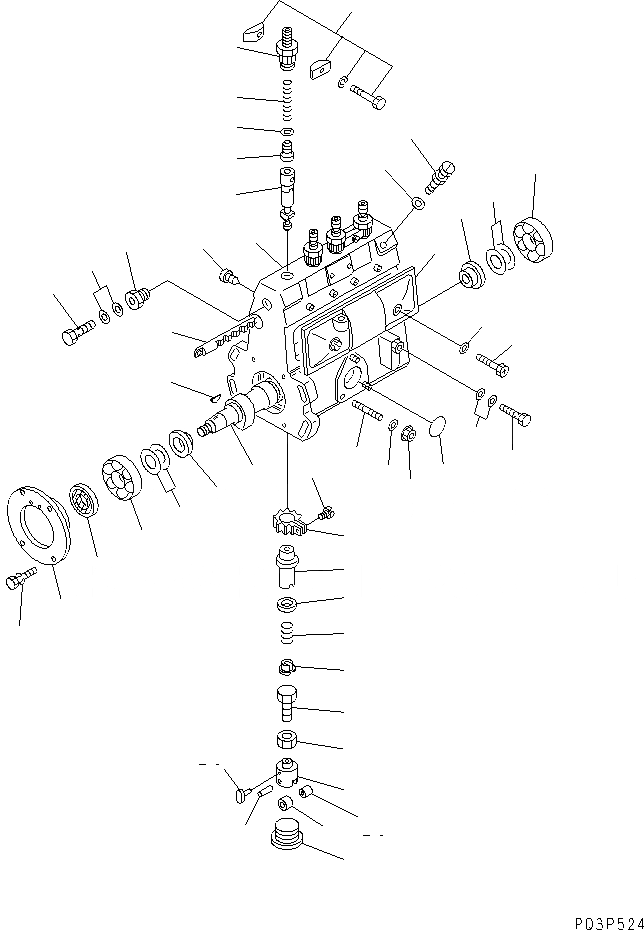 P03P524