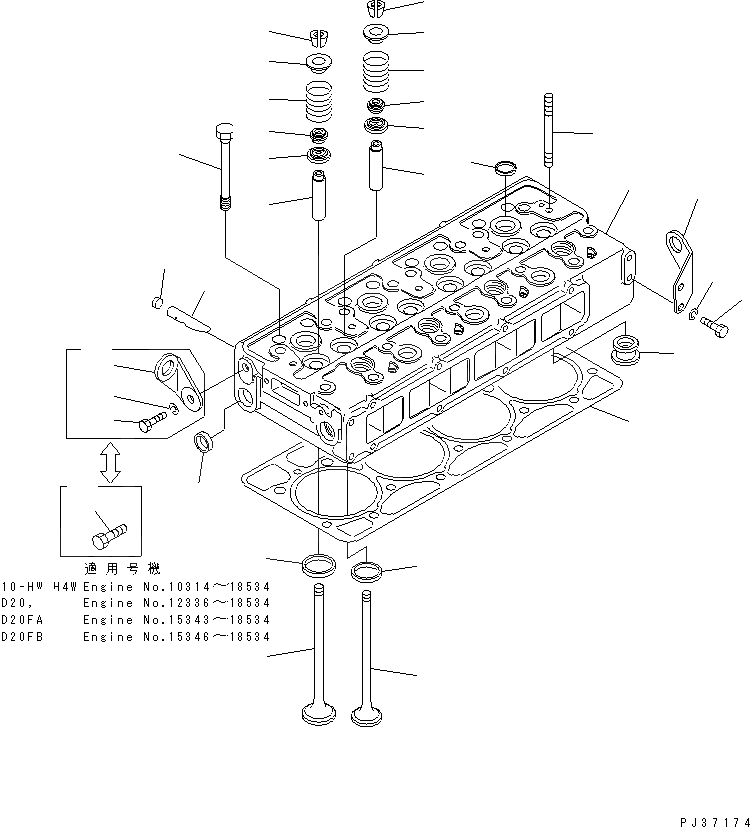 適用号機
10-HW H4W Engine No.10314～18534
D20, Engine No.12336～18534
D20FA Engine No.15343～18534
D20FB Engine No.15346～18534

PJ37174