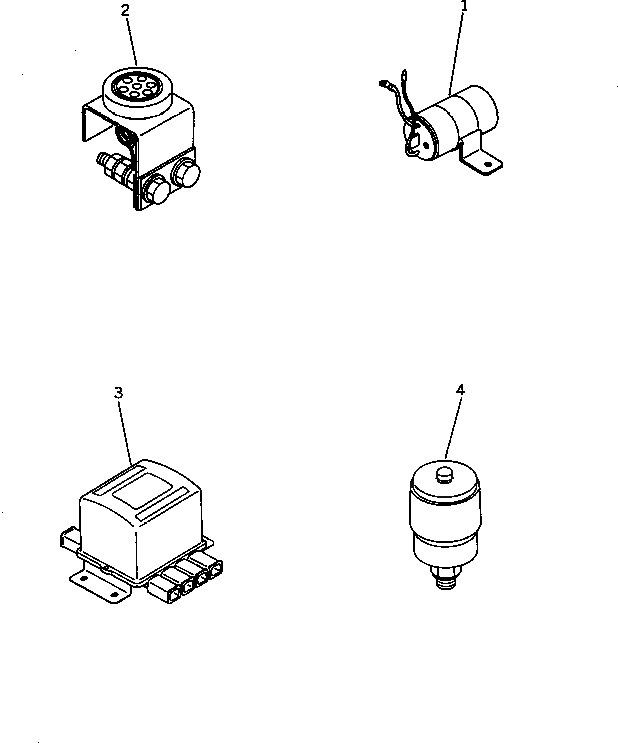 2
1
3
4