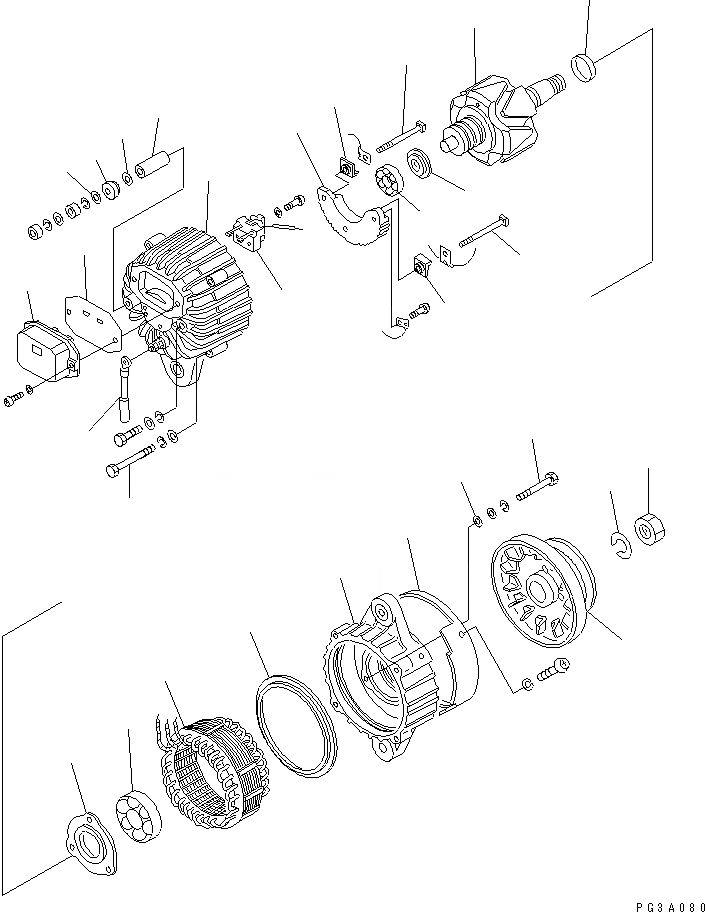 PG3A080