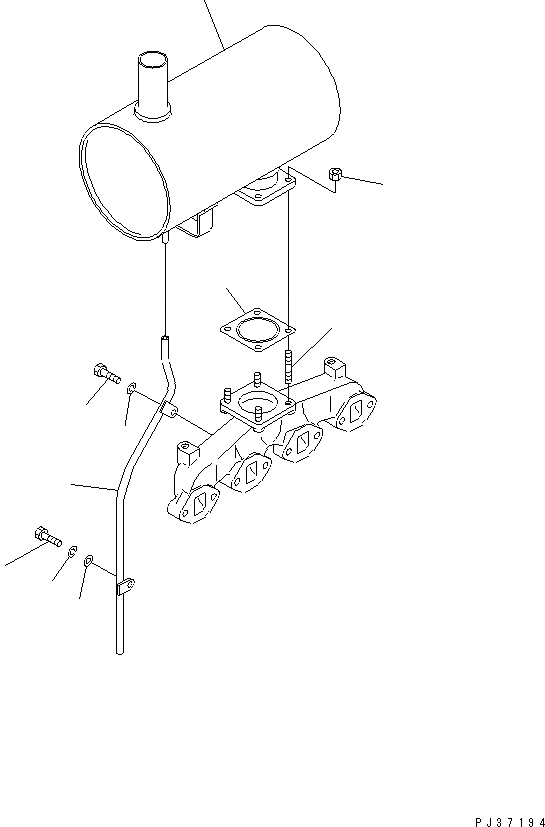 PJ37194