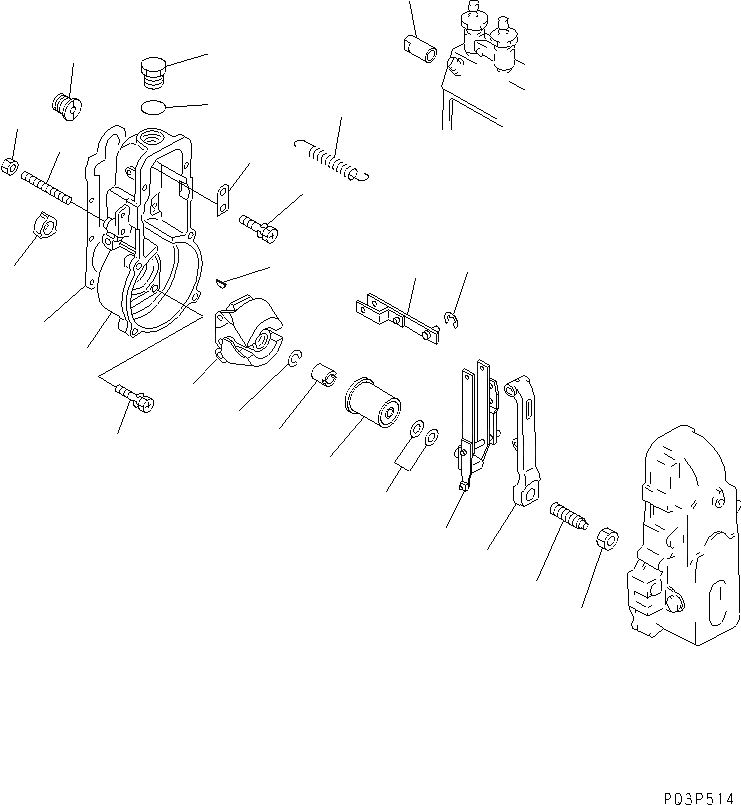 P03P514