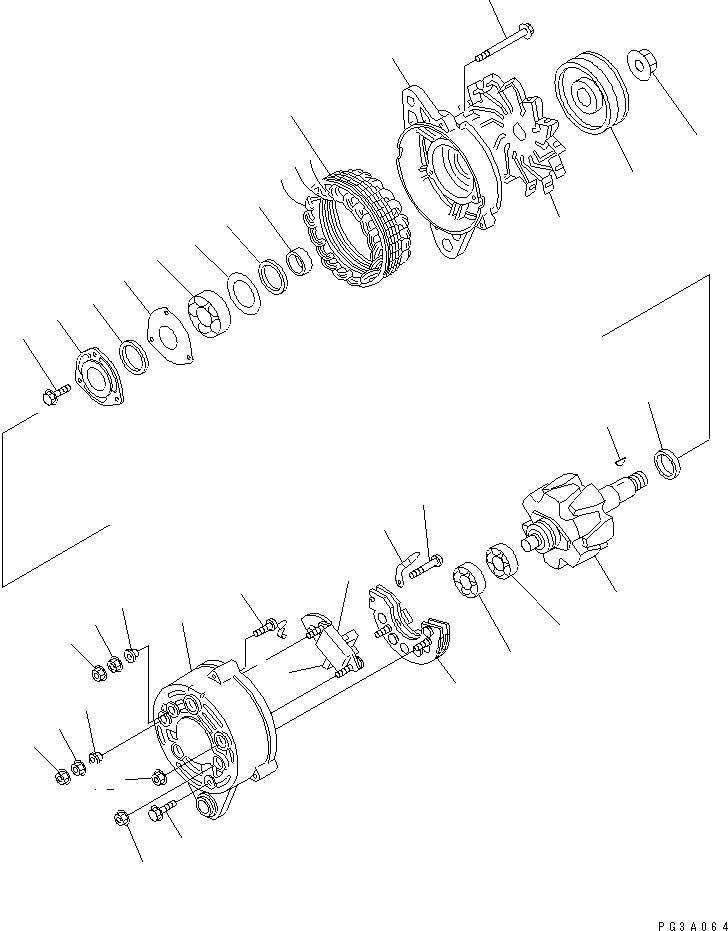 PG3A064