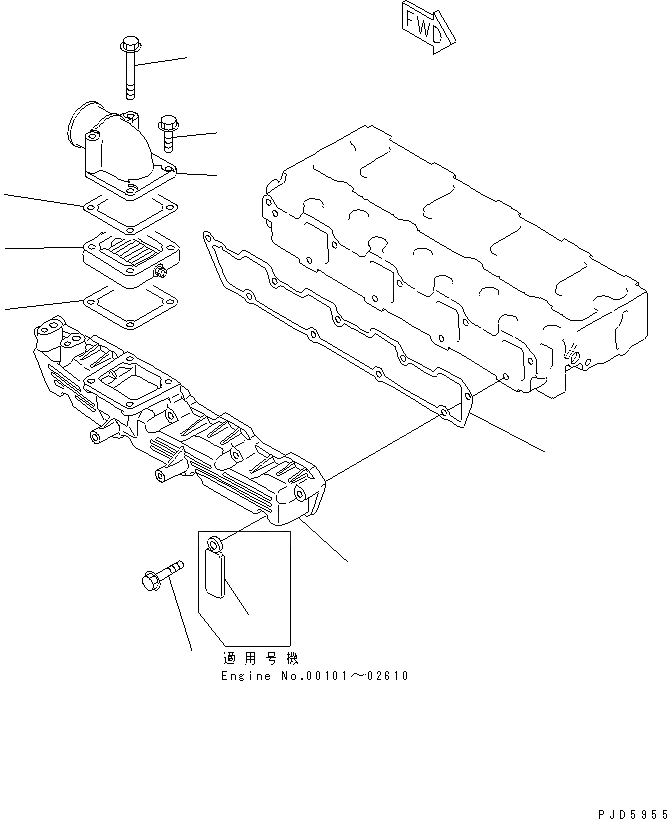 FWD

適用号機
Engine No.00101～02610

PJD5955