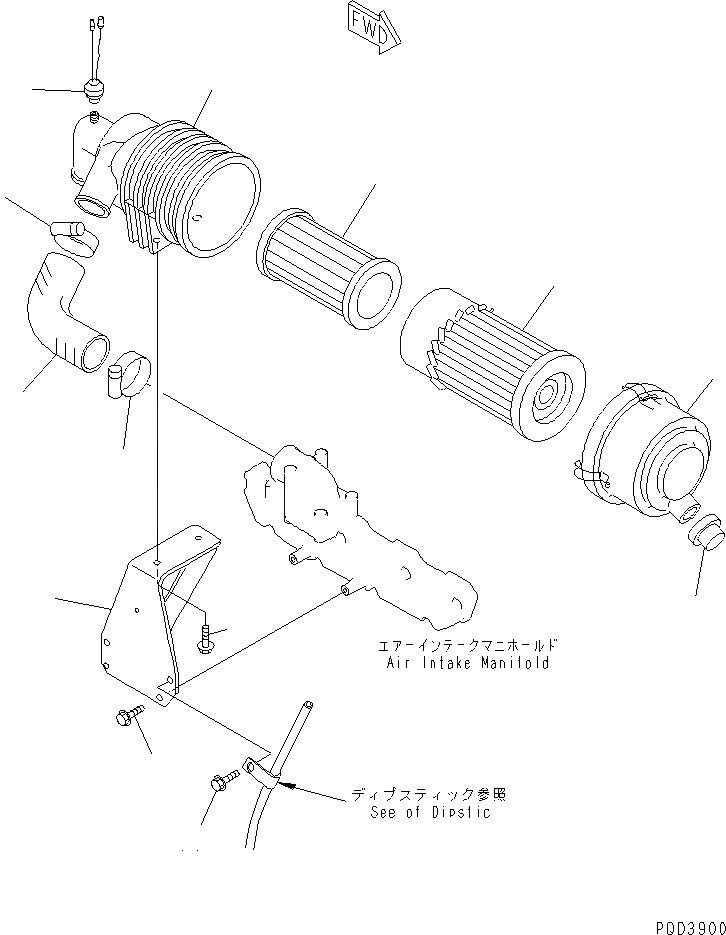 FWD

エアーインテークマニホールド
Air Intake Manifold

ディプスティック参照
See of Dipstic

PDD3900