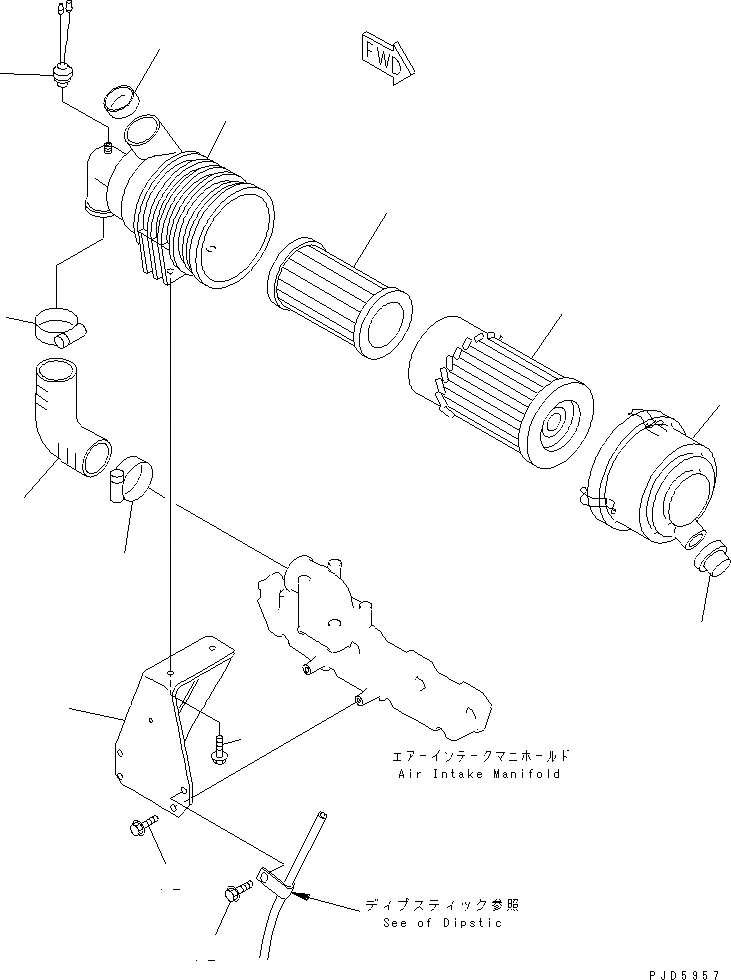 FWD

エアーインテークマニホールド
Air Intake Manifold

ディプスティック参照
See of Dipstic

PJD5957