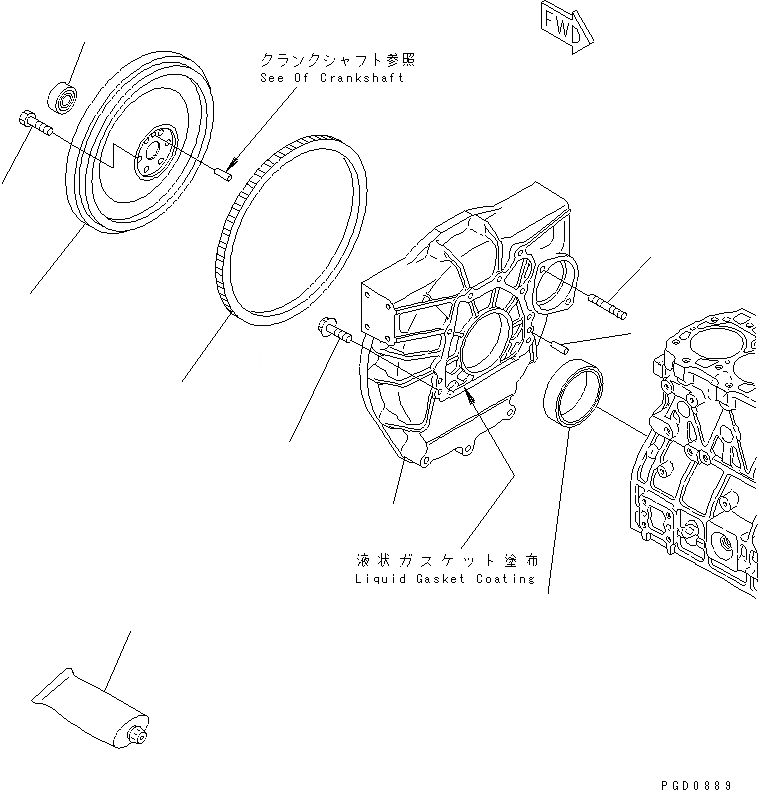 FWD

クランクシャフト参照
See Of Crankshaft

液状ガスケット塗布
Liquid Gasket Coating

PGD0889