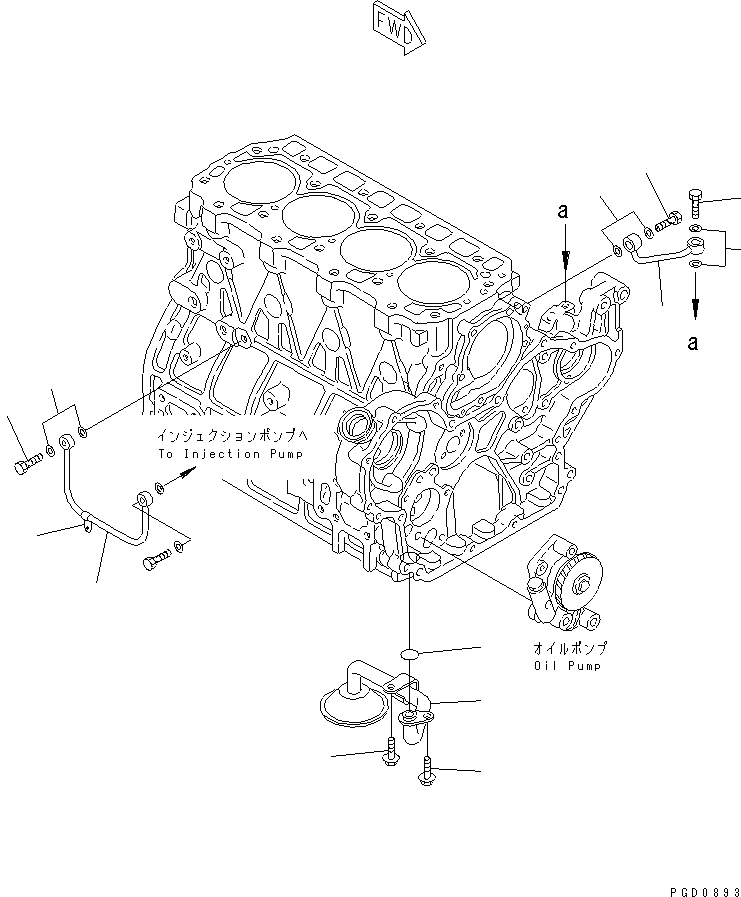 FWD

a

a

インジェクションポンプへ
To Injection Pump

オイルポンプ
Oil Pump

PGD0893