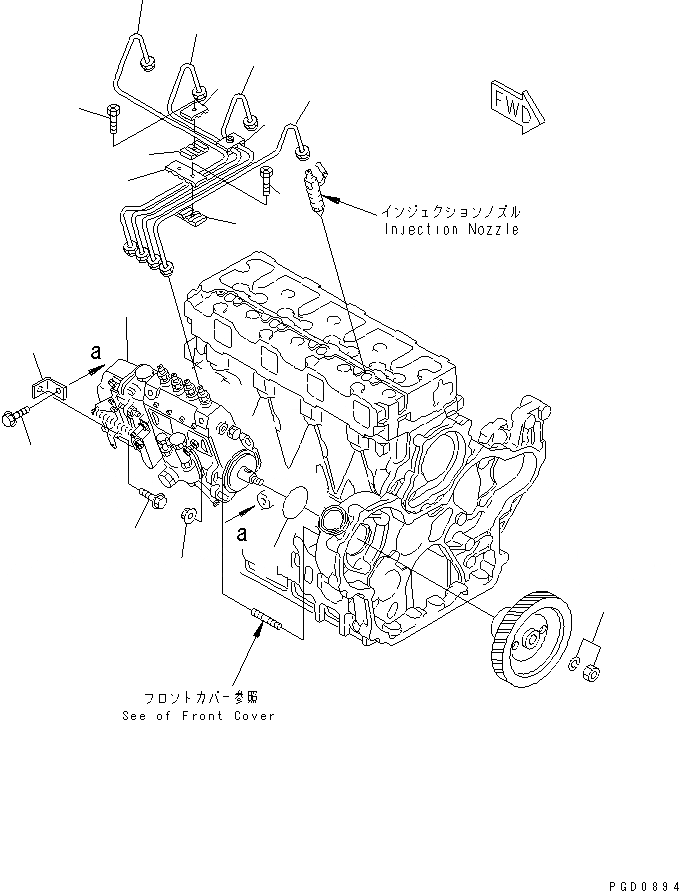 FWD

インジェクションノズル
Injection Nozzle

a

a

フロントカバー参照
See of Front Cover

PGD0894