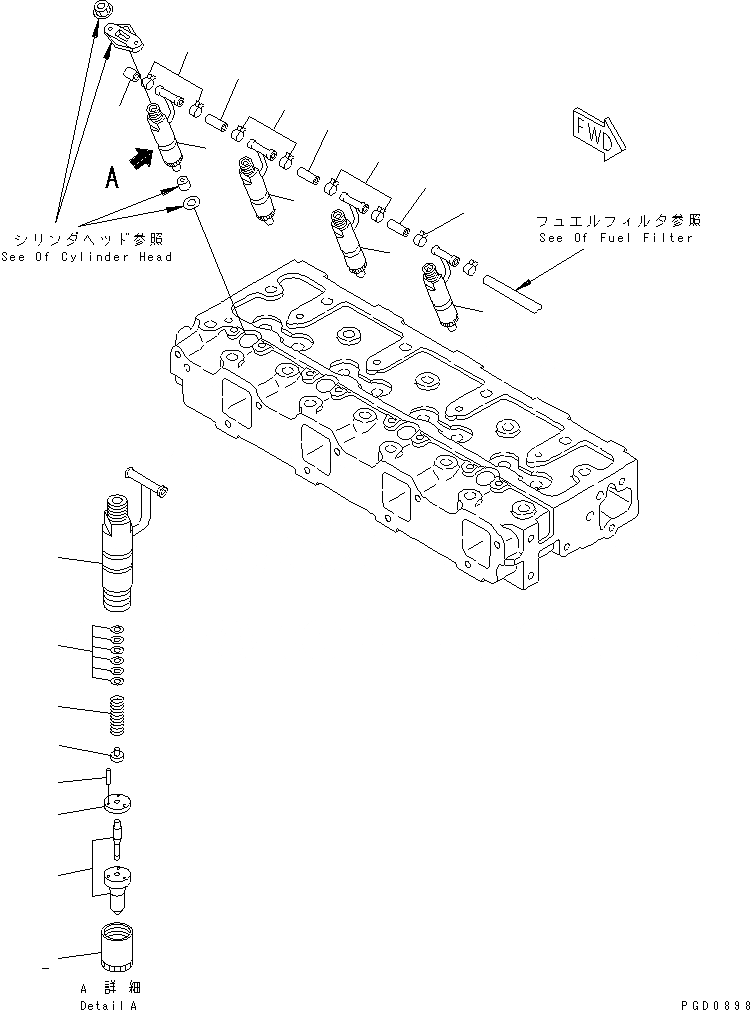 FWD

A

シリンダヘッド参照
See Of Cylinder Head

フュエルフィルタ参照
See Of Fuel Filter

A 詳細
Detail A

PGD0898