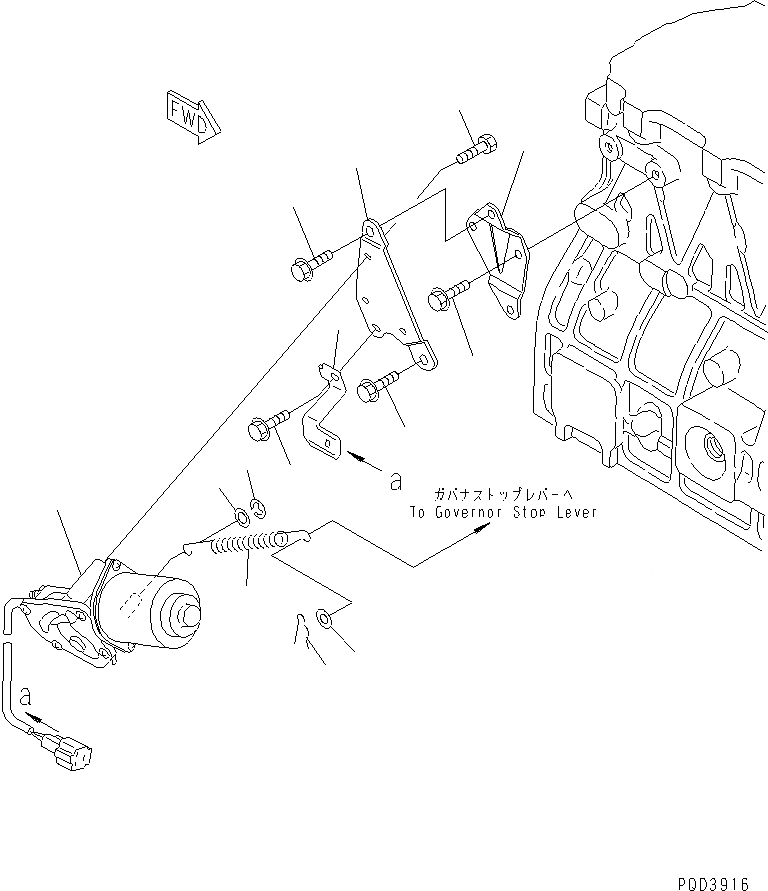 FWD

a

ガバナストップレバーへ
To Governor Stop Lever

a

P0D3916