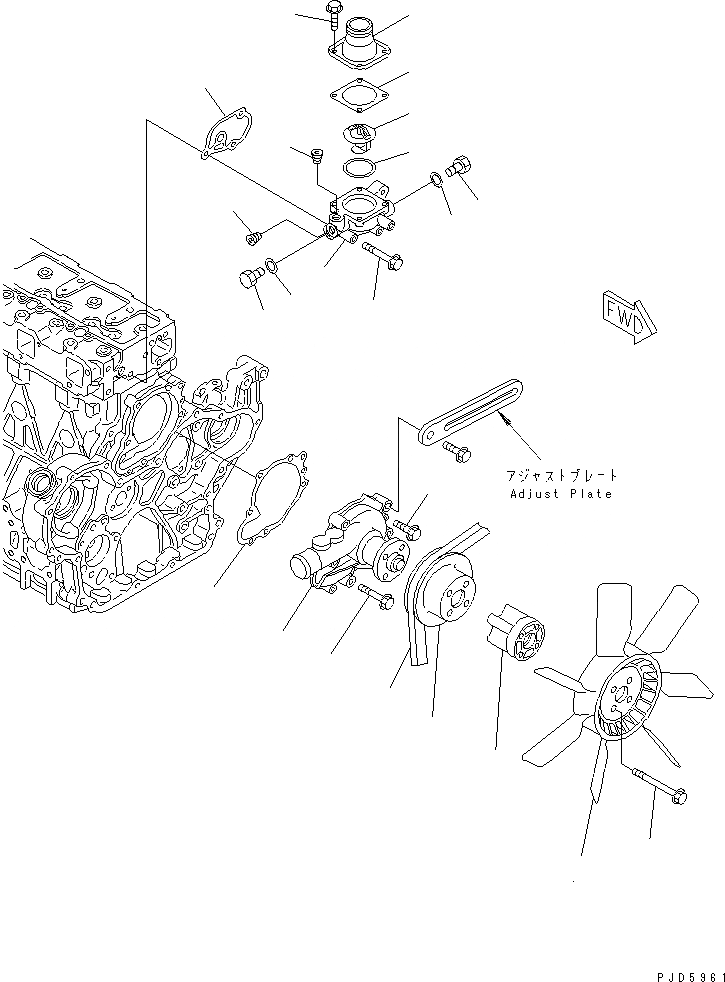 FWD

アジャストプレート
Adjust Plate

PJD5961