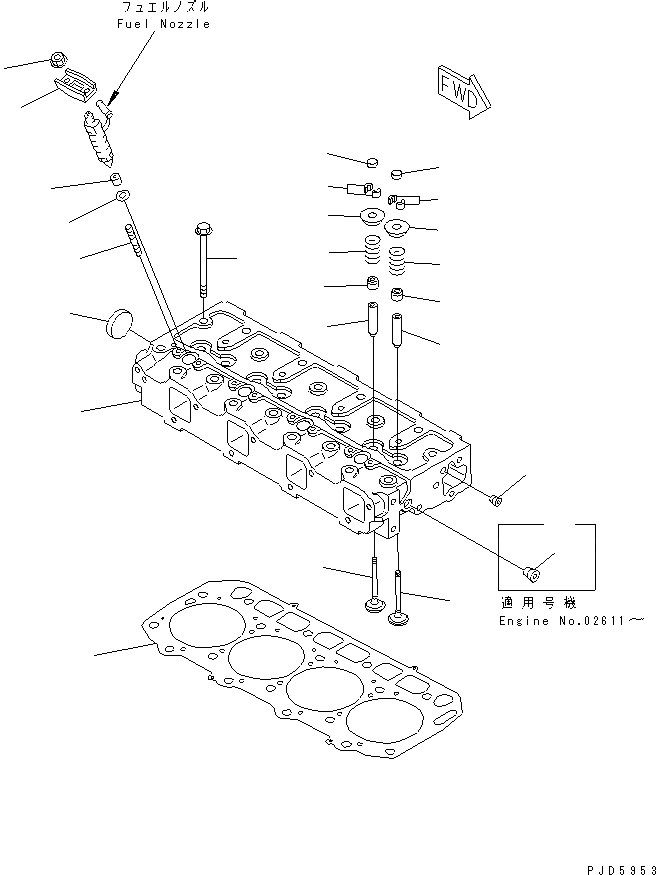 フュエルノズル
Fuel Nozzle

FWD

適用号機
Engine No.02611～

PJD5953