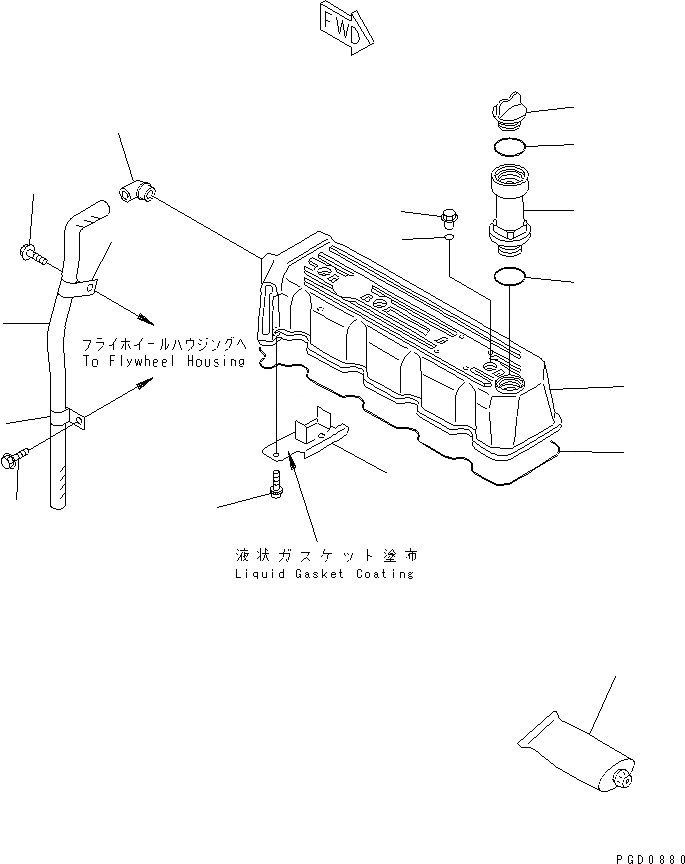 FWD

フライホイールハウジングへ
To Flywheel Housing

液状ガスケット塗布
Liquid Gasket Coating

PGD0880