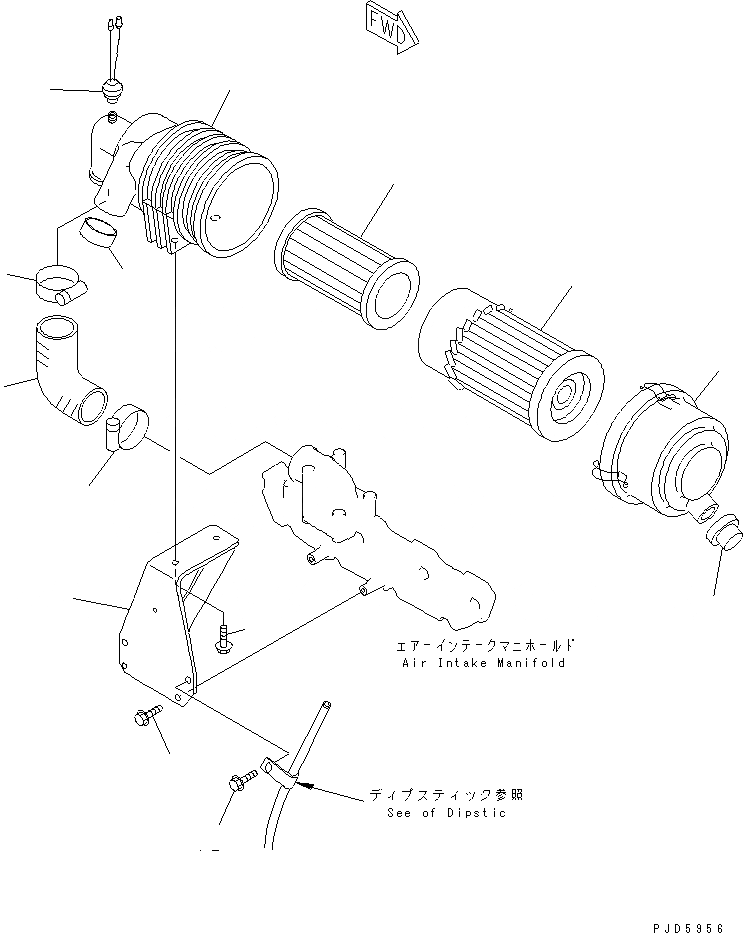 FWD

エアーインテークマニホールド
Air Intake Manifold

ディプスティック参照
See of Dipstic

PJD5956