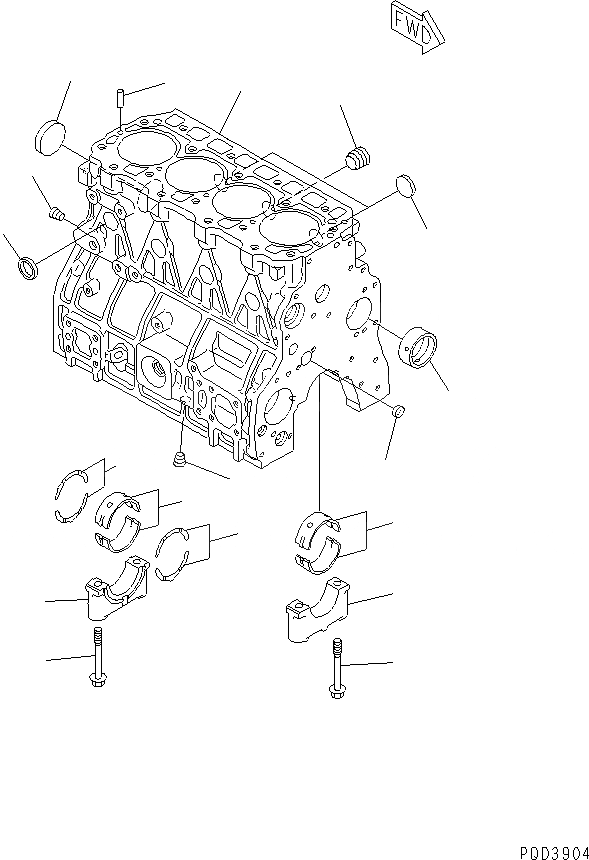 FWD

PDD3904