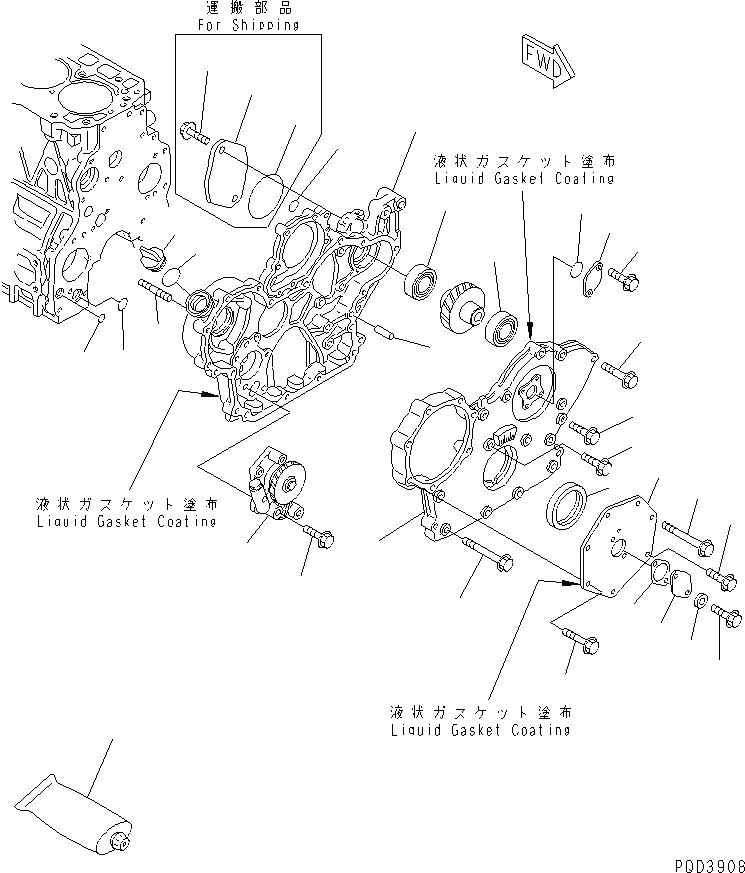 運搬部品
For Shipping

FWD

液状ガスケット塗布
Liquid Gasket Coating

液状ガスケット塗布
Liquid Gasket Coating

液状ガスケット塗布
Liquid Gasket Coating

PQD3906