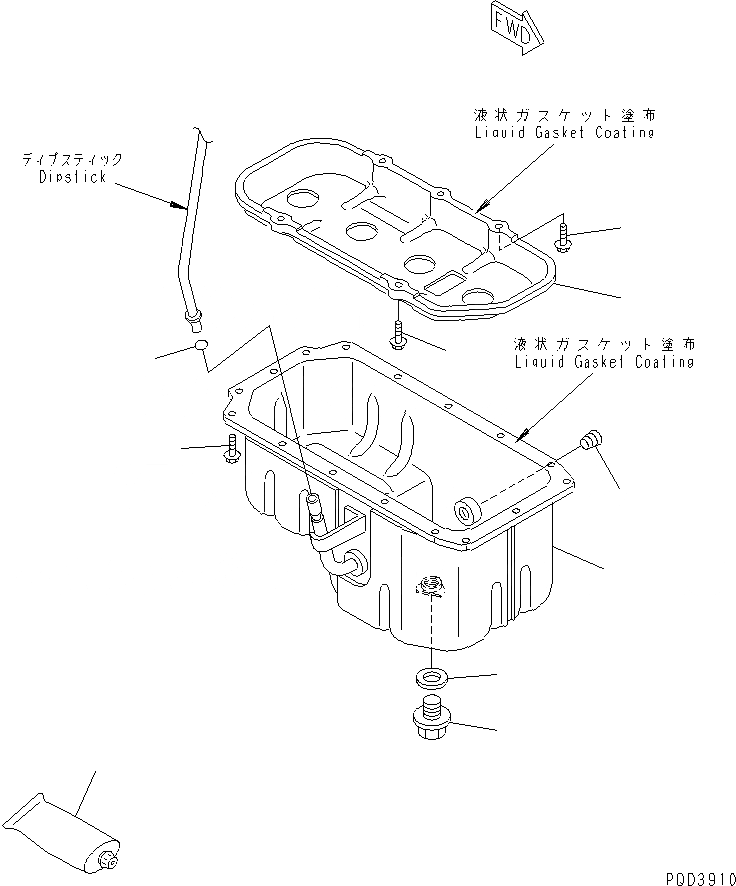 FWD

液状ガスケット塗布
Liquid Gasket Coating

ディプスティック
Dipstick

液状ガスケット塗布
Liquid Gasket Coating

PQD3910