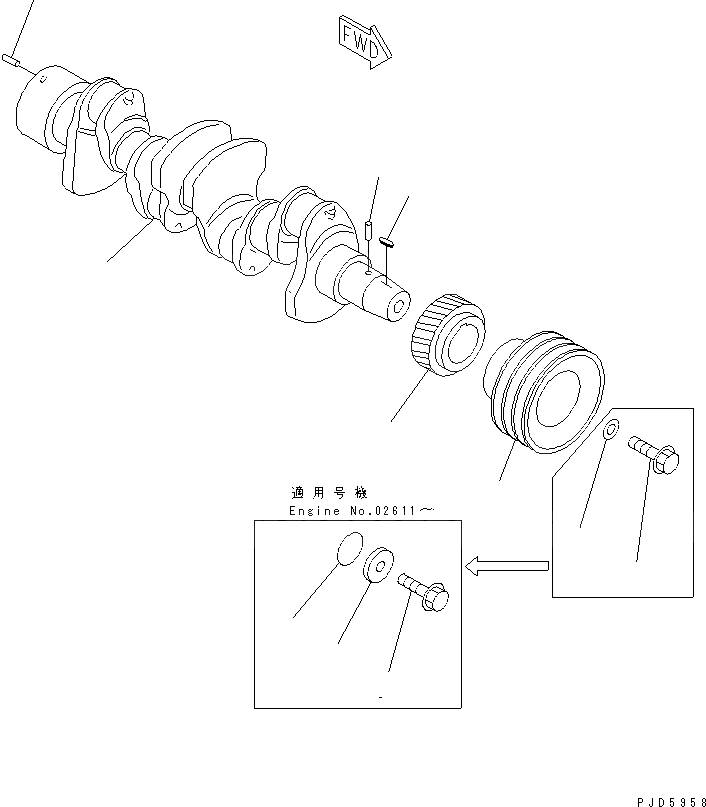 FWD

適用号機
Engine No.02611～

PJD5958