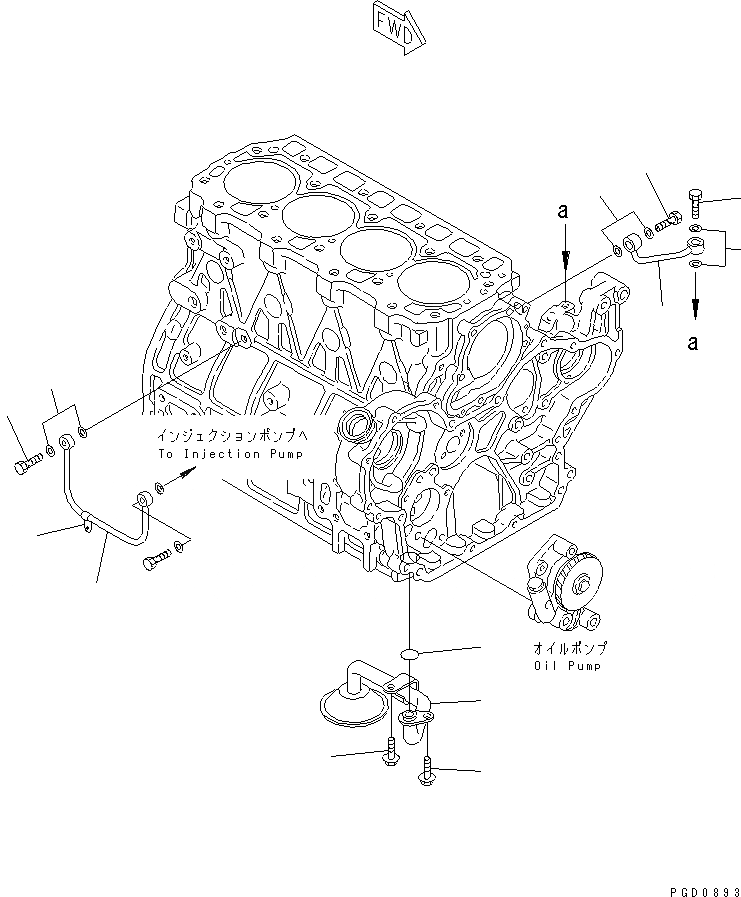 FWD

a

a

インジェクションポンプへ
To Injection Pump

オイルポンプ
Oil Pump

PGD0893