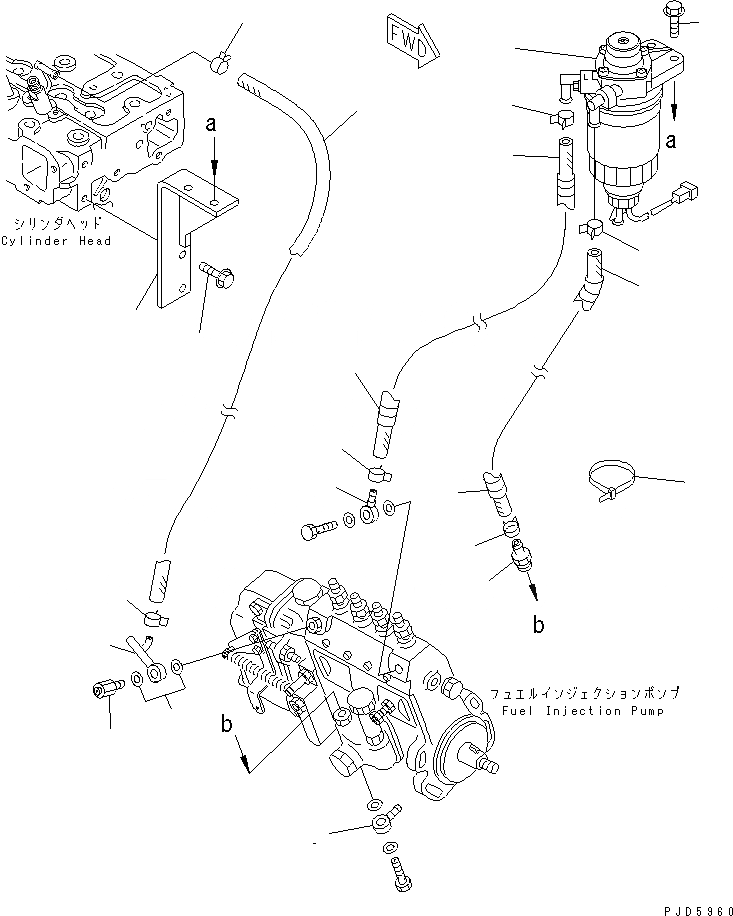 FWD

a

a

シリンダヘッド
Cylinder Head

b

b

フュエルインジェクションポンプ
Fuel Injection Pump

PJD5960