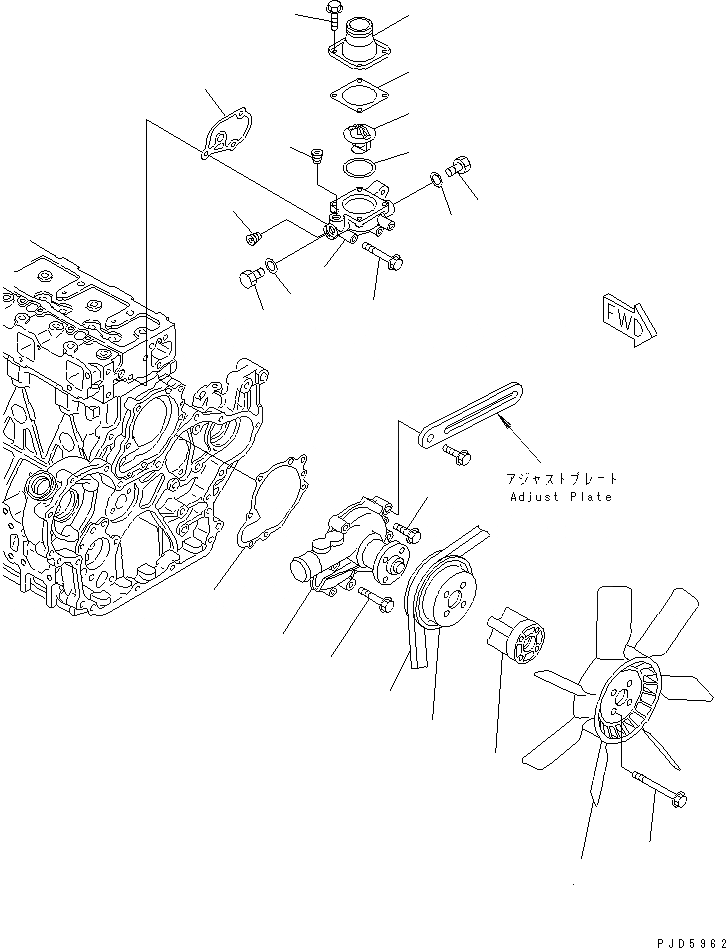 FWD

アジャストプレート
Adjust Plate

PJD5962