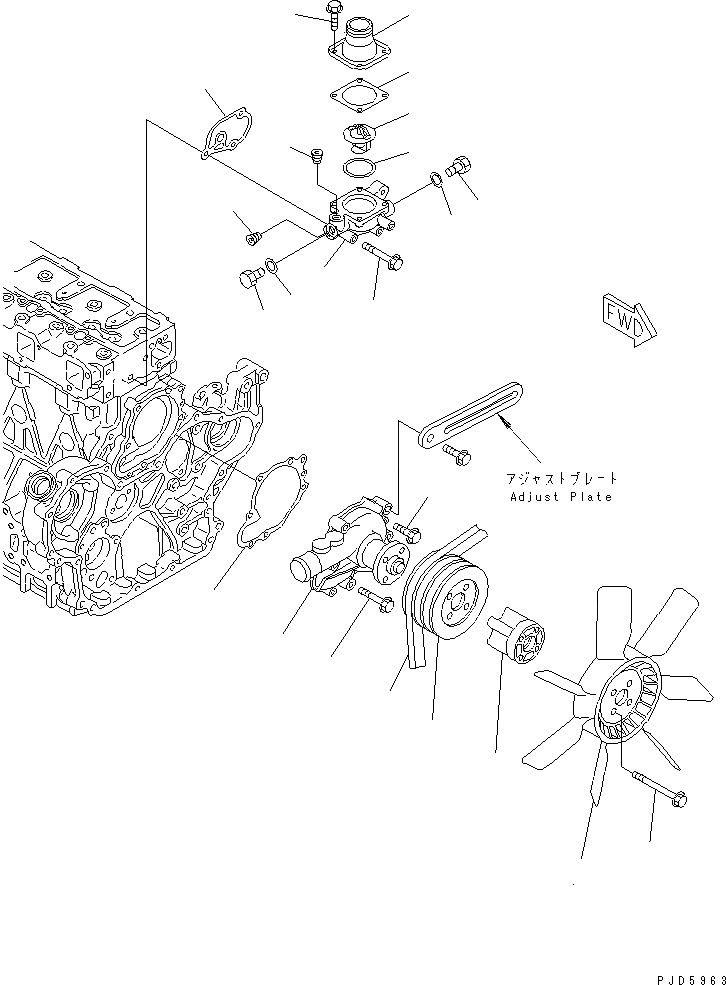 FWD

アジャストプレート
Adjust Plate

PJD5963