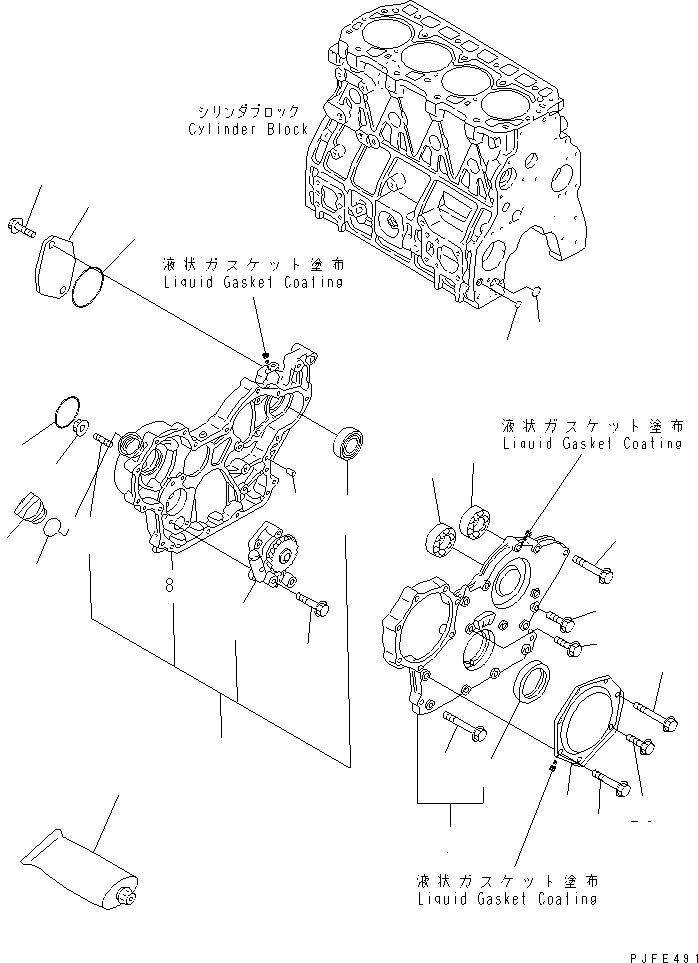 シリンダブロック
Cylinder Block

液状ガスケット塗布
Liquid Gasket Coating

液状ガスケット塗布
Liquid Gasket Coating

8

液状ガスケット塗布
Liquid Gasket Coating

PJFE491